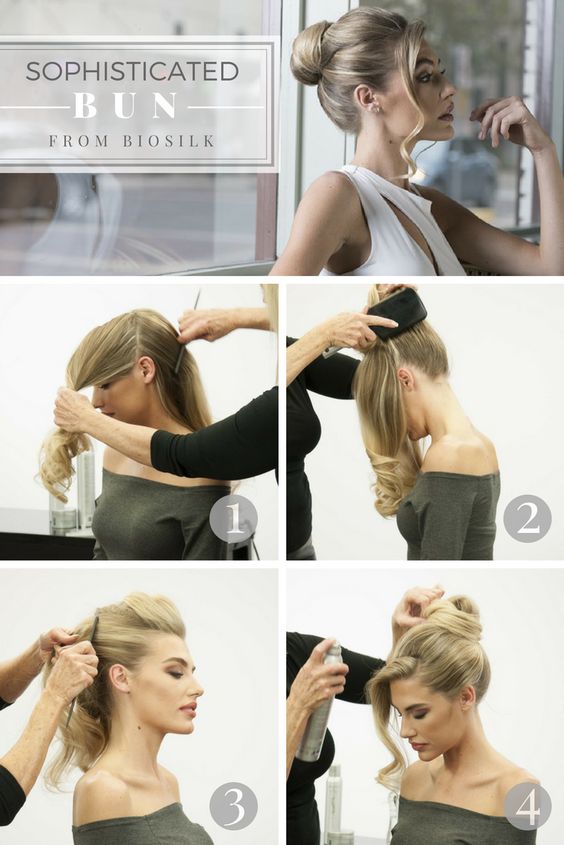 SOPHISTICATED
BUN
FROM BIOSILK

1

2

3

4